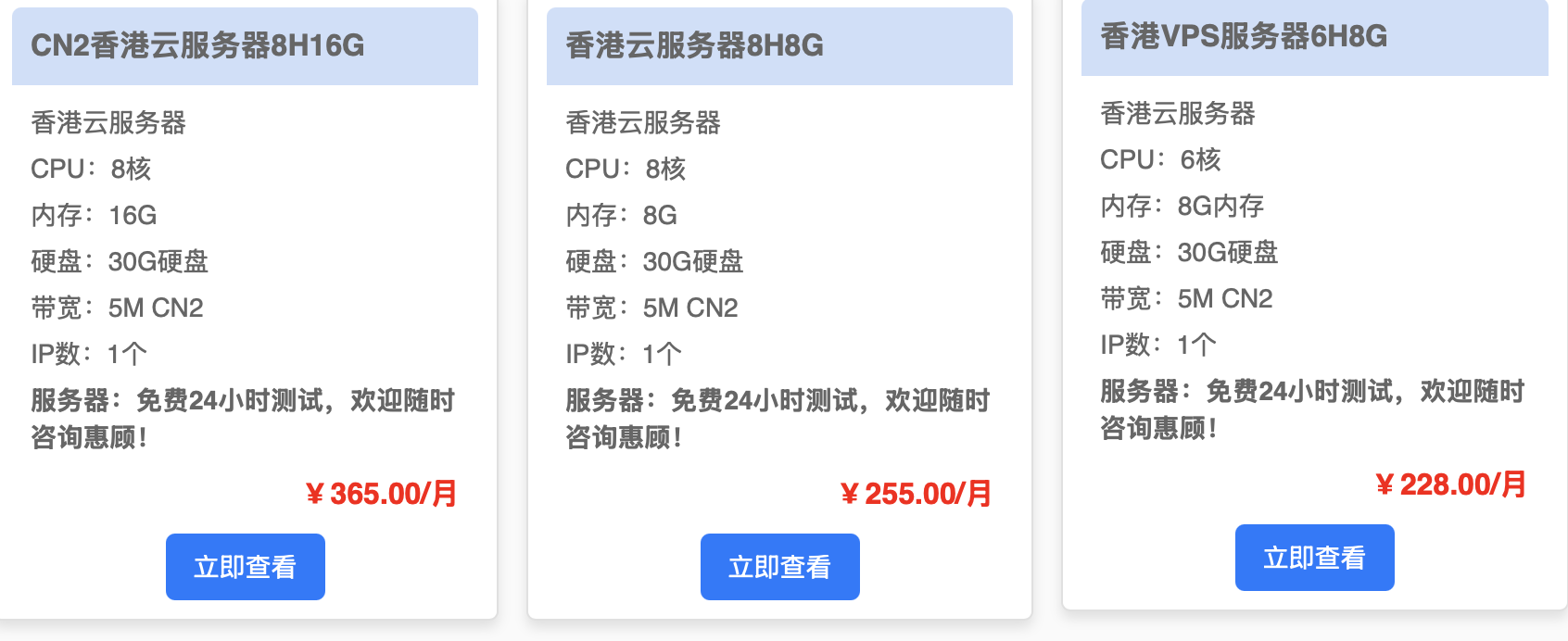 CN2香港云服务器8H16G

香港云服务器

CPU：8核

内存：16G

硬盘：30G硬盘

带宽：5M CN2

IP数：1个

服务器：免费24小时测试，欢迎随时咨询惠顾！

￥365.00/月

立即查看

香港云服务器8H8G

香港云服务器

CPU：8核

内存：8G

硬盘：30G硬盘

带宽：5M CN2

IP数：1个

服务器：免费24小时测试，欢迎随时咨询惠顾！

￥255.00/月

立即查看

香港VPS服务器6H8G

香港云服务器

CPU：6核

内存：8G内存

硬盘：30G硬盘

带宽：5M CN2

IP数：1个

服务器：免费24小时测试，欢迎随时咨询惠顾！

￥228.00/月

立即查看