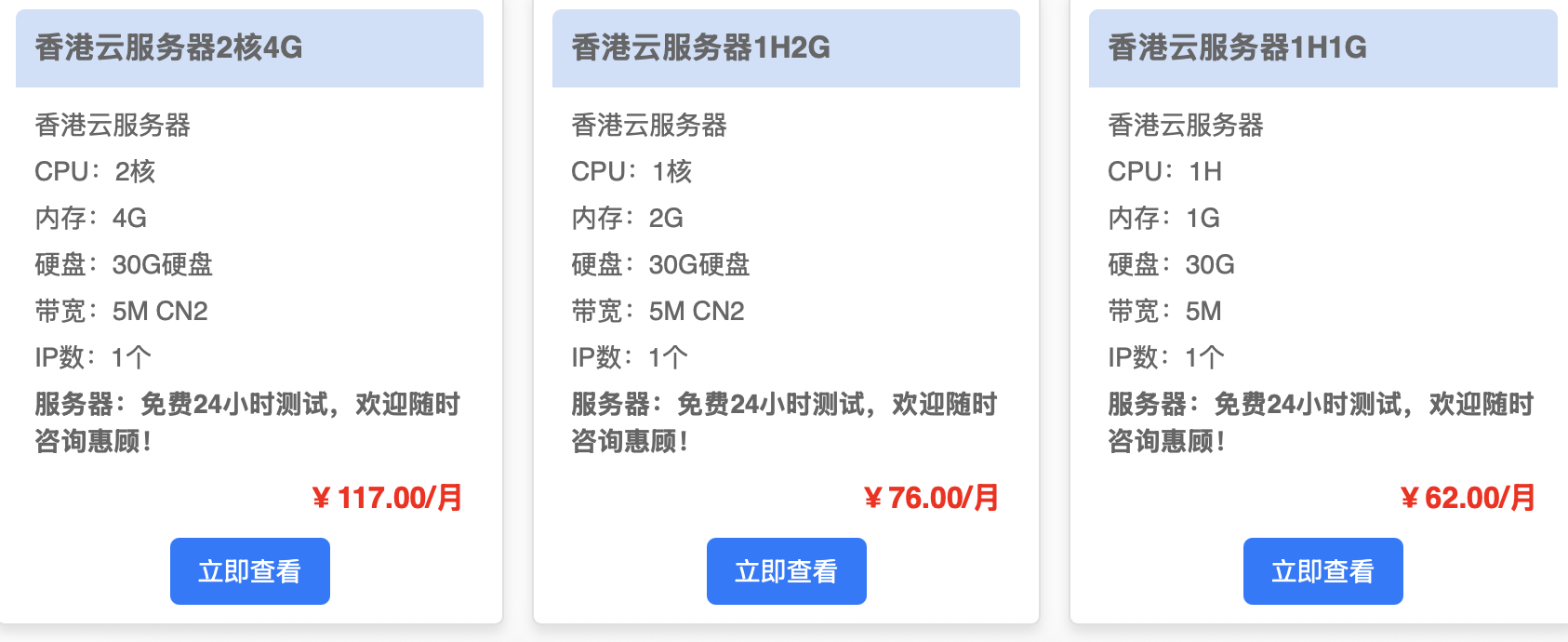 香港云服务器2核4G

香港云服务器
CPU：2核
内存：4G
硬盘：30G硬盘
带宽：5M CN2
IP数：1个
服务器：免费24小时测试，欢迎随时咨询惠顾！

￥117.00/月

立即查看

香港云服务器1H2G

香港云服务器
CPU：1核
内存：2G
硬盘：30G硬盘
带宽：5M CN2
IP数：1个
服务器：免费24小时测试，欢迎随时咨询惠顾！

￥76.00/月

立即查看

香港云服务器1H1G

香港云服务器
CPU：1H
内存：1G
硬盘：30G
带宽：5M
IP数：1个
服务器：免费24小时测试，欢迎随时咨询惠顾！

￥62.00/月

立即查看